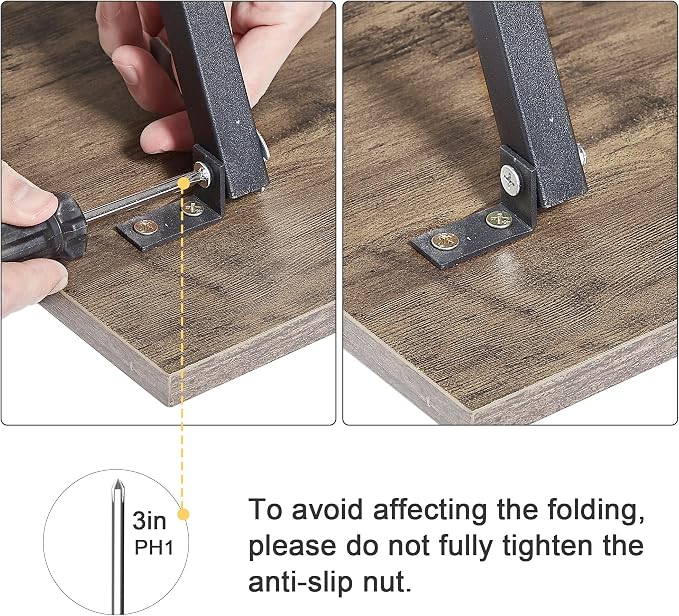 3in
PH1

To avoid affecting the folding, please do not fully tighten the anti-slip nut.