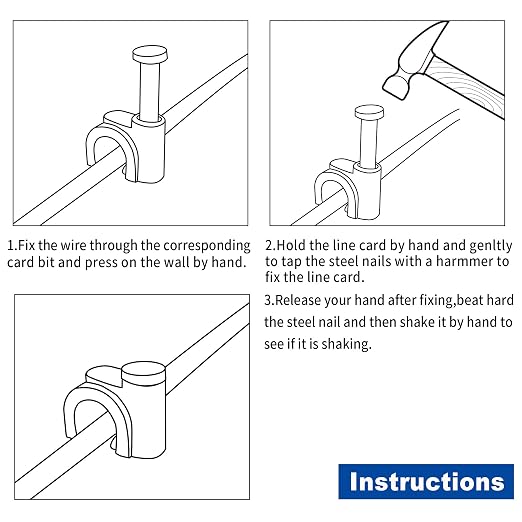 1.Fix the wire through the corresponding card bit and press on the wall by hand.

2.Hold the line card by hand and genltly to tap the steel nails with a harmmer to fix the line card.

3.Release your hand after fixing,beat hard the steel nail and then shake it by hand to see if it is shaking.

Instructions