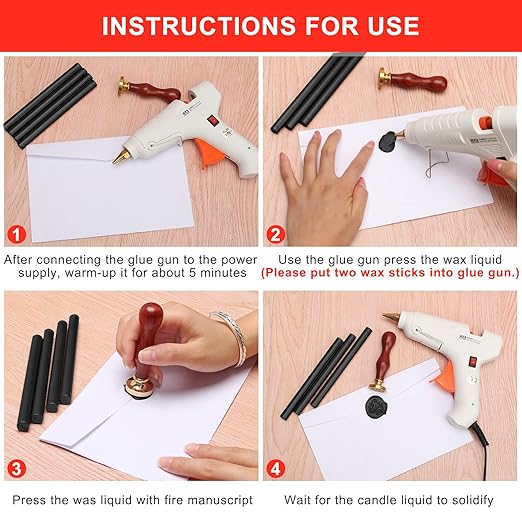 INSTRUCTIONS FOR USE

1

After connecting the glue gun to the power supply, warm-up it for about 5 minutes

2

Use the glue gun press the wax liquid
(Please put two wax sticks into glue gun.)

3

Press the was liquid with fire manuscript

4

Wait for the candle liquid to solidify