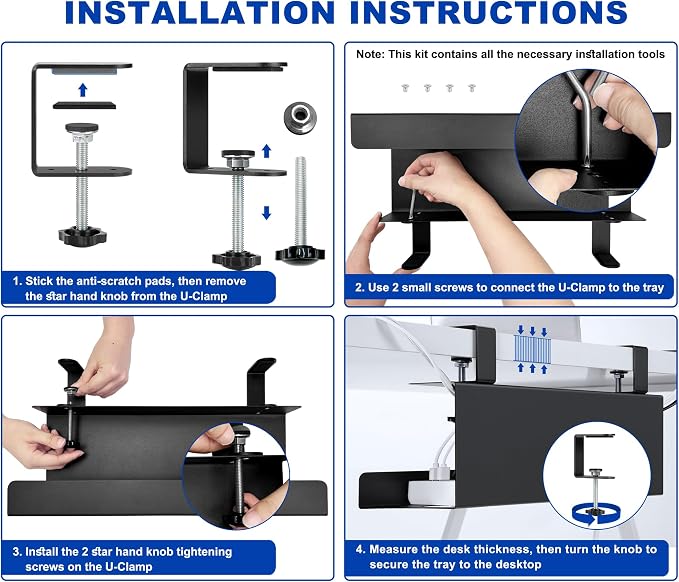 INSTALLATION INSTRUCTIONS

1. Stick the anti-scratch pads, then remove the star hand knob from the U-Clamp

Note: This kit contains all the necessary installation tools

2. Use 2 small screws to connect the U-Clamp to the tray

3. Install the 2 star hand knob tightening screws on the U-Clamp

4. Measure the desk thickness, then turn the knob to secure the tray to the desktop