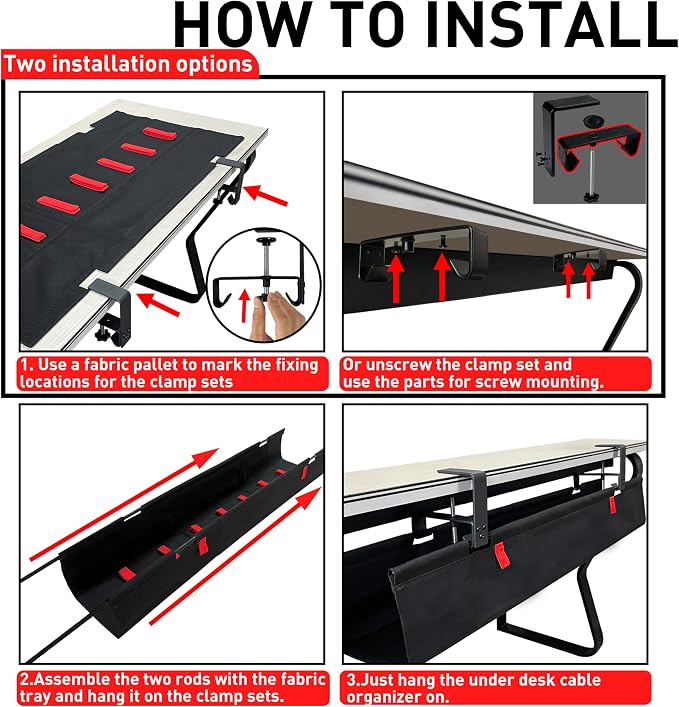 HOW TO INSTALL

Two installation options

1. Use a fabric pallet to mark the fixing locations for the clamp sets

Or unscrew the clamp set and use the parts for screw mounting.

2.Assemble the two rods with the fabric tray and hang it on the clamp sets.

3.Just hang the under desk cable organizer on.