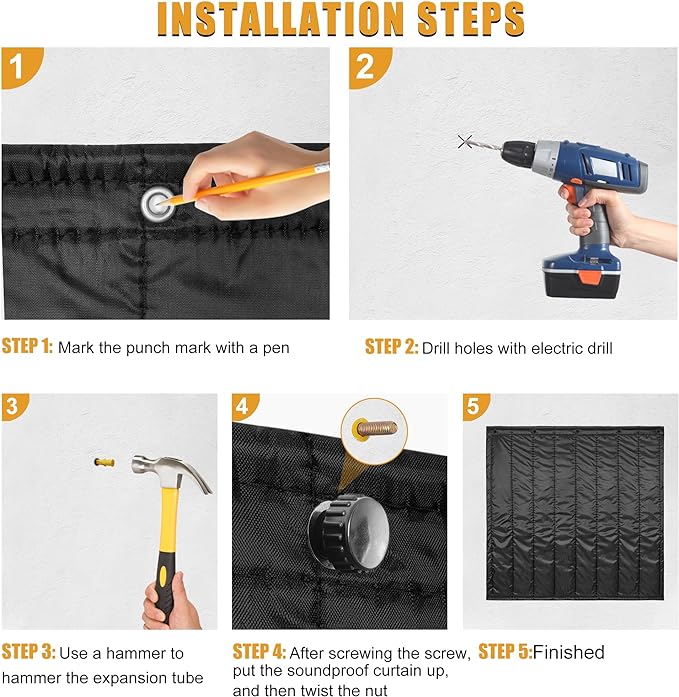 INSTALLATION STEPS

1

STEP 1: Mark the punch mark with a pen

2

STEP 2: Drill holes with electric drill

3

STEP 3: Use a hammer to hammer the expansion tube

4

STEP 4: After screwing the screw, put the soundproof curtain up, and then twist the nut

5

STEP 5:Finished