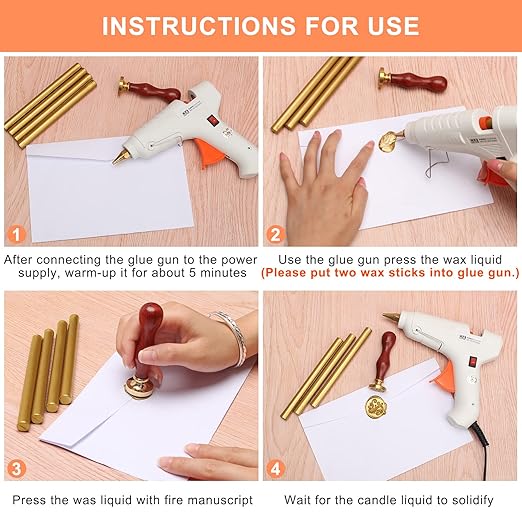 INSTRUCTIONS FOR USE

1

After connecting the glue gun to the power supply, warm-up it for about 5 minutes

2

Use the glue gun press the wax liquid
(Please put two wax sticks into glue gun.)

3

Press the was liquid with fire manuscript

4

Wait for the candle liquid to solidify