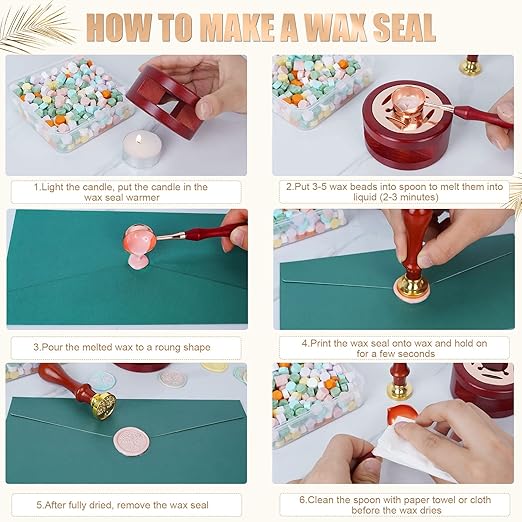 HOW TO MAKE A WAX SEAL

1.Light the candle, put the candle in the wax seal warmer

2.Put 3-5 wax beads into spoon to melt them into liquid (2-3 minutes)

3.Pour the melted wax to a roung shape

4.Print the wax seal onto wax and hold on for a few seconds

5.After fully dried, remove the wax seal

6.Clean the spoon with paper towel or cloth before the wax dries