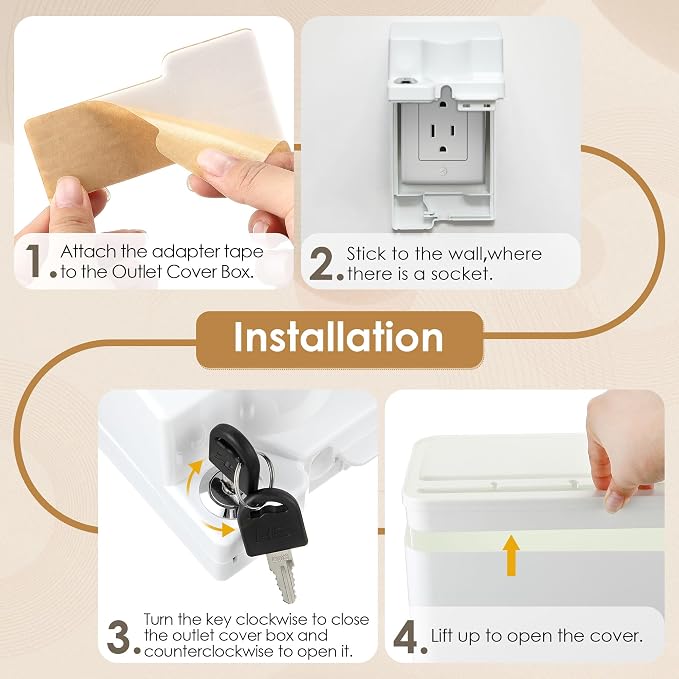 1. Attach the adapter tape to the Outlet Cover Box.

2. Stick to the wall,where there is a socket.

Installation

3. Turn the key clockwise to close the outlet cover box and counterclockwise to open it.

4. Lift up to open the cover.