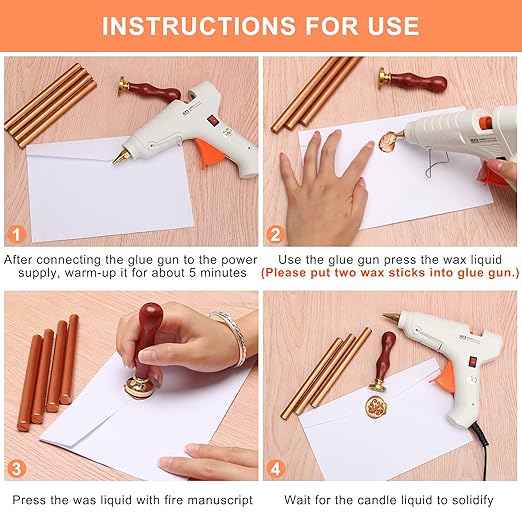 INSTRUCTIONS FOR USE

1

After connecting the glue gun to the power supply, warm-up it for about 5 minutes

2

Use the glue gun press the wax liquid
(Please put two wax sticks into glue gun.)

3

Press the was liquid with fire manuscript

4

Wait for the candle liquid to solidify