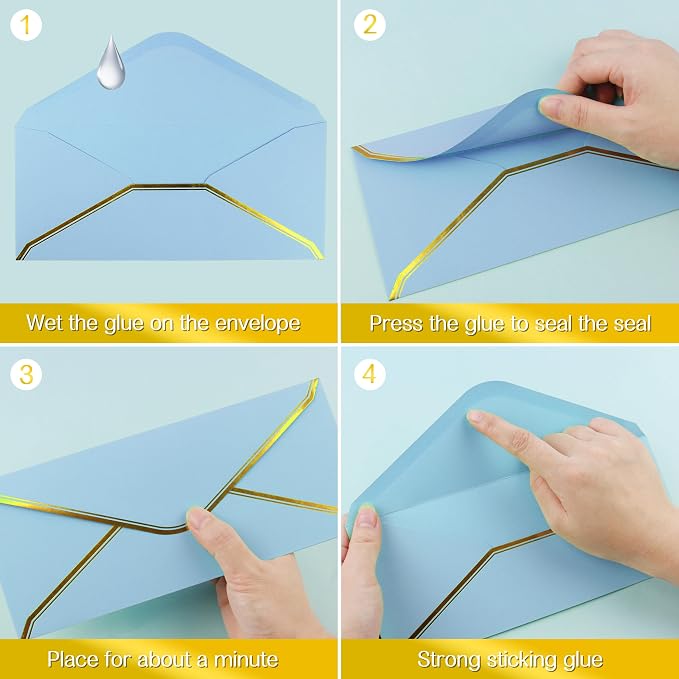 1

Wet the glue on the envelope

2

Press the glue to seal the seal

3

Place for about a minute

4

Strong sticking glue