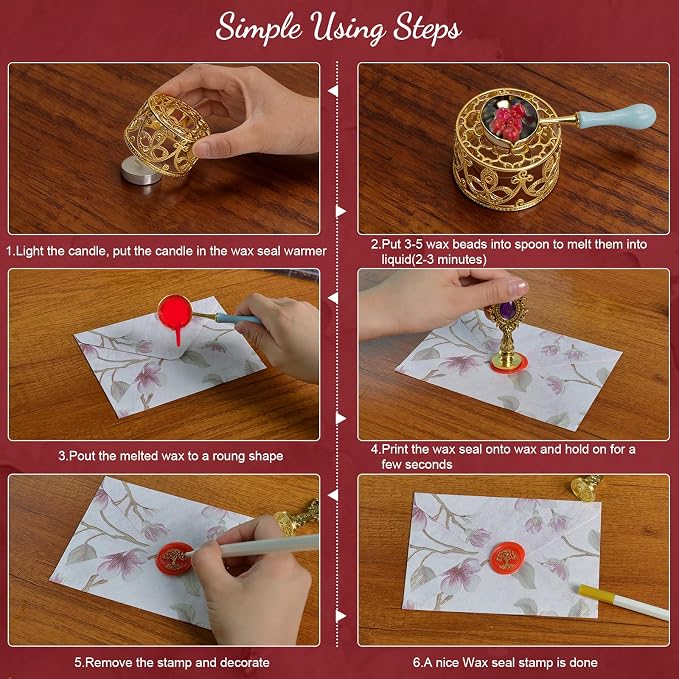 Simple Using Steps

1.Light the candle, put the candle in the wax seal warmer

2.Put 3-5 wax beads into spoon to melt them into liquid(2-3 minutes)

3.Pout the melted wax to a roung shape

4.Print the wax seal onto wax and hold on for a few seconds

5.Remove the stamp and decorate

6.A nice Wax seal stamp is done