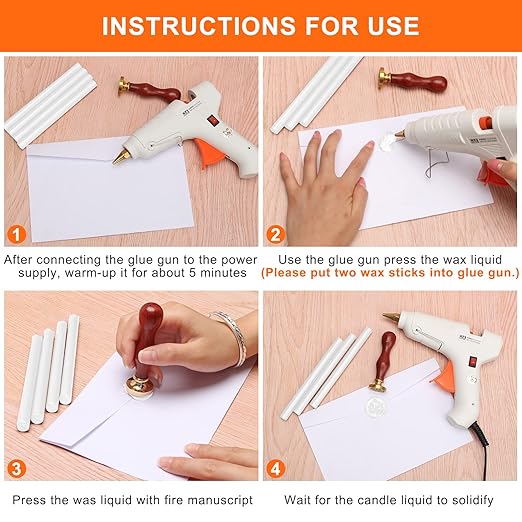 INSTRUCTIONS FOR USE

1

After connecting the glue gun to the power supply, warm-up it for about 5 minutes

2

Use the glue gun press the wax liquid (Please put two wax sticks into glue gun.)

3

Press the was liquid with fire manuscript

4

Wait for the candle liquid to solidify