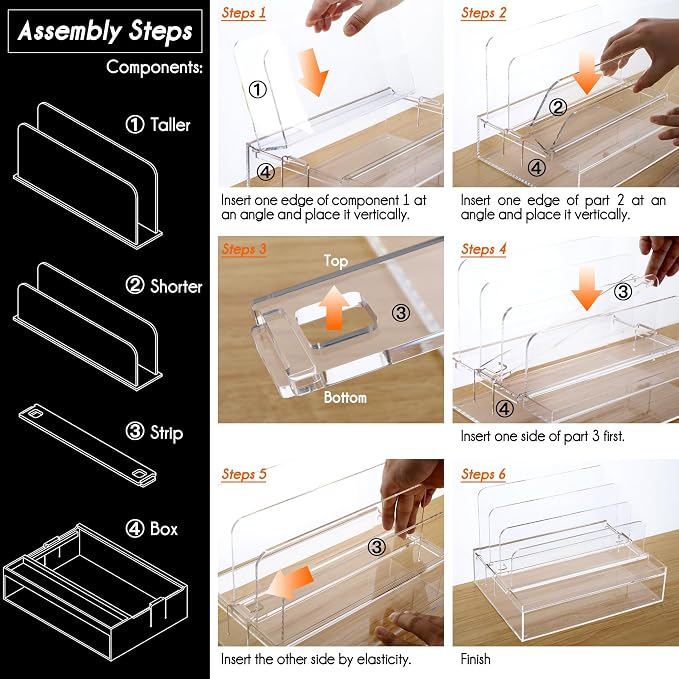 Assembly Steps

Components:

① Taller

② Shorter

③ Strip

④ Box

Steps 1

①

④

Insert one edge of component 1 at an angle and place it vertically.

Steps 2

②

④

Insert one edge of part 2 at an angle and place it vertically.

Steps 3

Top

③

Bottom

Steps 4

③

④

Insert one side of part 3 first.

Steps 5

③

Insert the other side by elasticity.

Steps 6

Finish