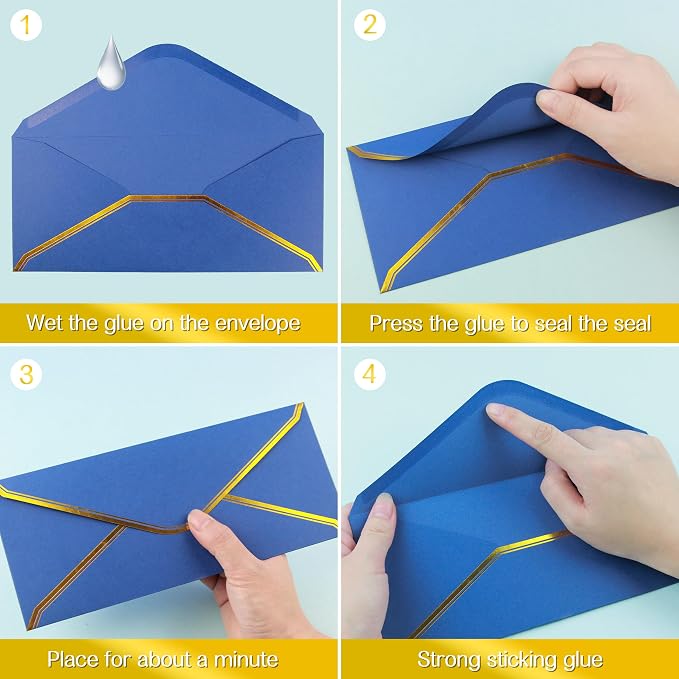 1

Wet the glue on the envelope

2

Press the glue to seal the seal

3

Place for about a minute

4

Strong sticking glue