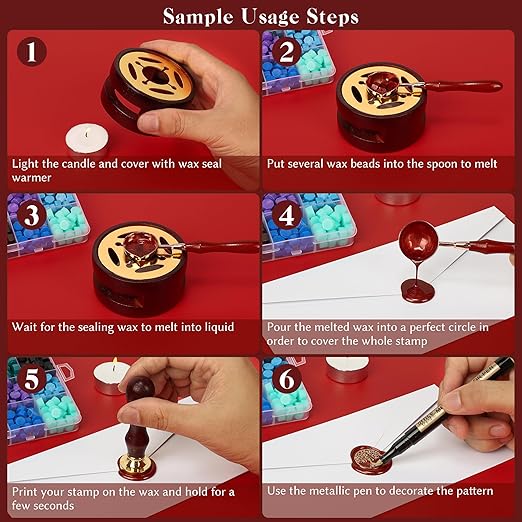 Sample Usage Steps

1

Light the candle and cover with wax seal warmer

2

Put several wax beads into the spoon to melt

3

Wait for the sealing wax to melt into liquid

4

Pour the melted wax into a perfect circle in order to cover the whole stamp

5

Print your stamp on the wax and hold for a few seconds

6

Use the metallic pen to decorate the pattern