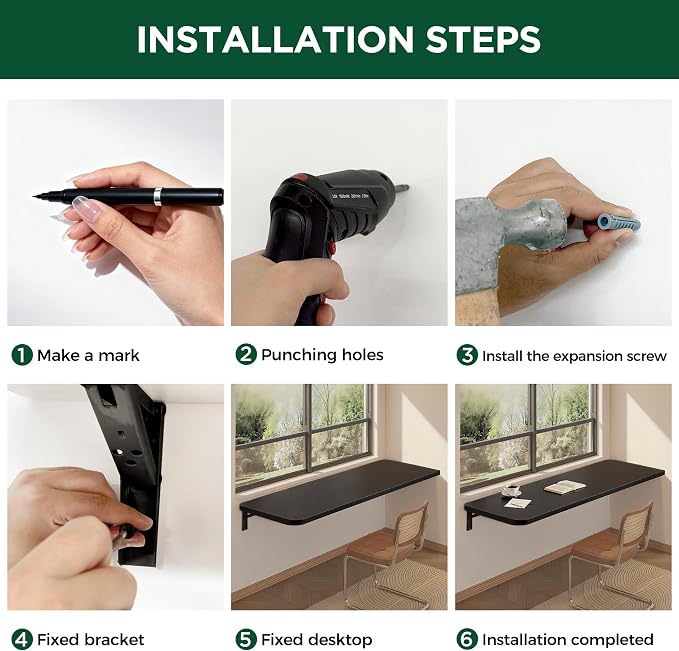 INSTALLATION STEPS

1 Make a mark

2 Punching holes

3 Install the expansion screw

4 Fixed bracket

5 Fixed desktop

6 Installation completed