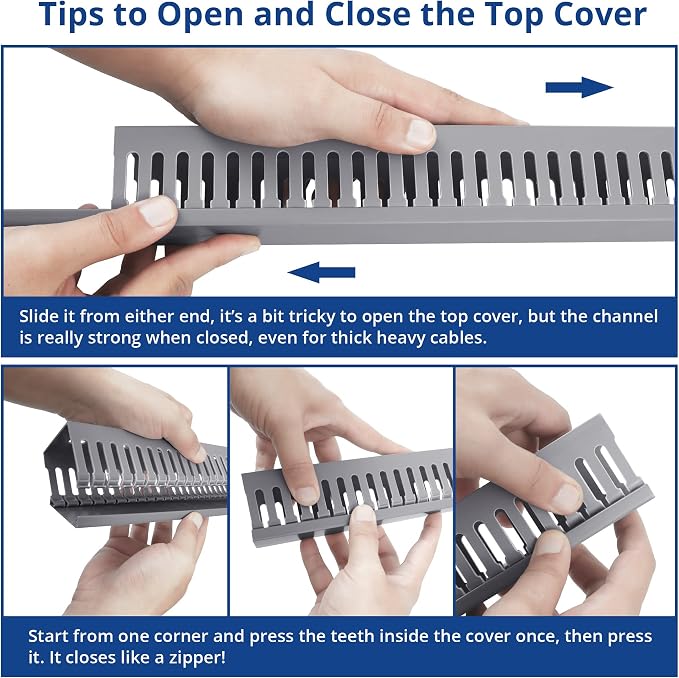 Tips to Open and Close the Top Cover

Slide it from either end, it's a bit tricky to open the top cover, but the channel is really strong when closed, even for thick heavy cables.

Start from one corner and press the teeth inside the cover once, then press it. It closes like a zipper!