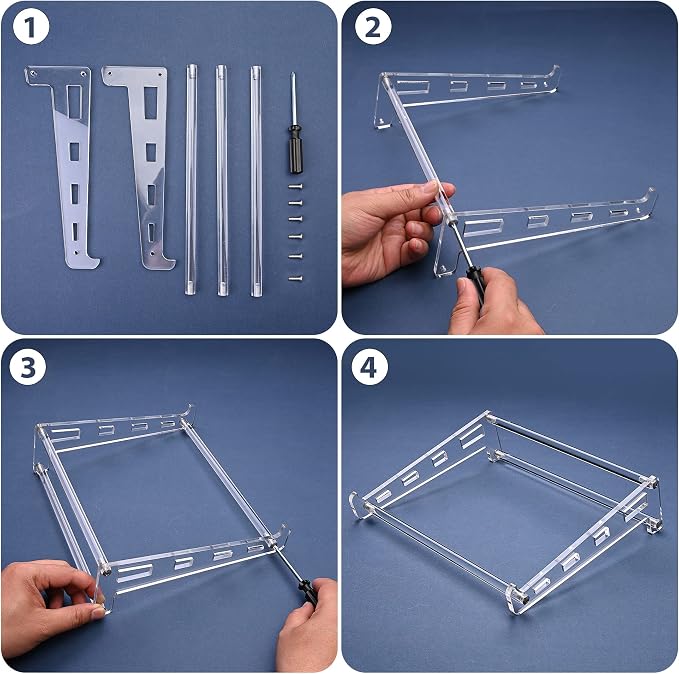 1

2

3

4