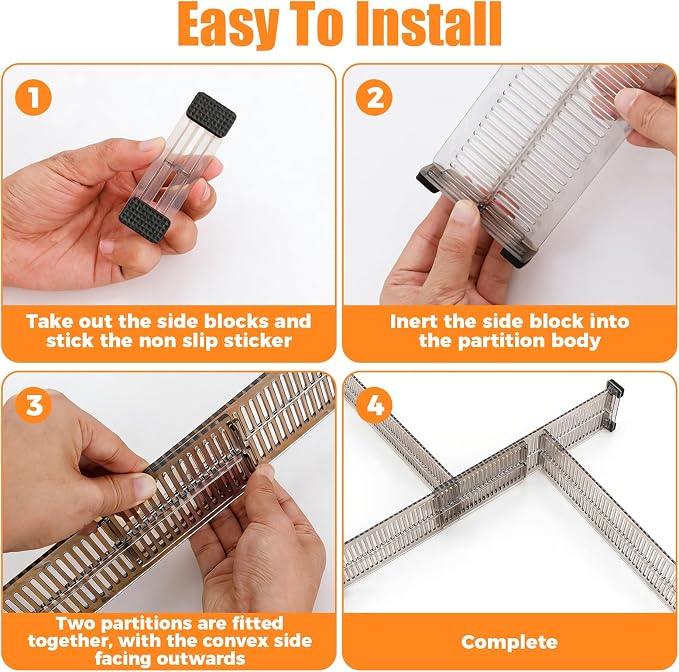 Easy To Install

1

Take out the side blocks and stick the non slip sticker

2

Inert the side block into the partition body

3

Two partitions are fitted together, with the convex side facing outwards

4

Complete