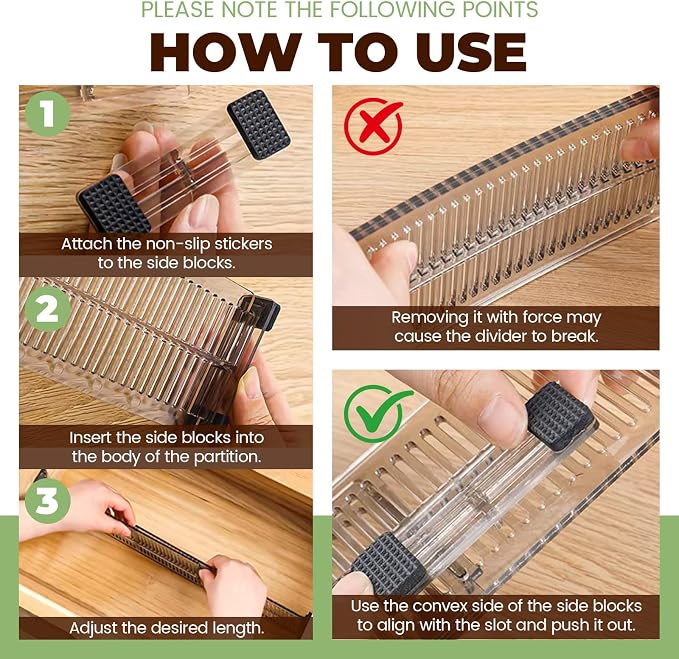 PLEASE NOTE THE FOLLOWING POINTS

HOW TO USE

1

Attach the non-slip stickers to the side blocks.

2

Insert the side blocks into the body of the partition.

3

Adjust the desired length.

Removing it with force may cause the divider to break.

Use the convex side of the side blocks to align with the slot and push it out.