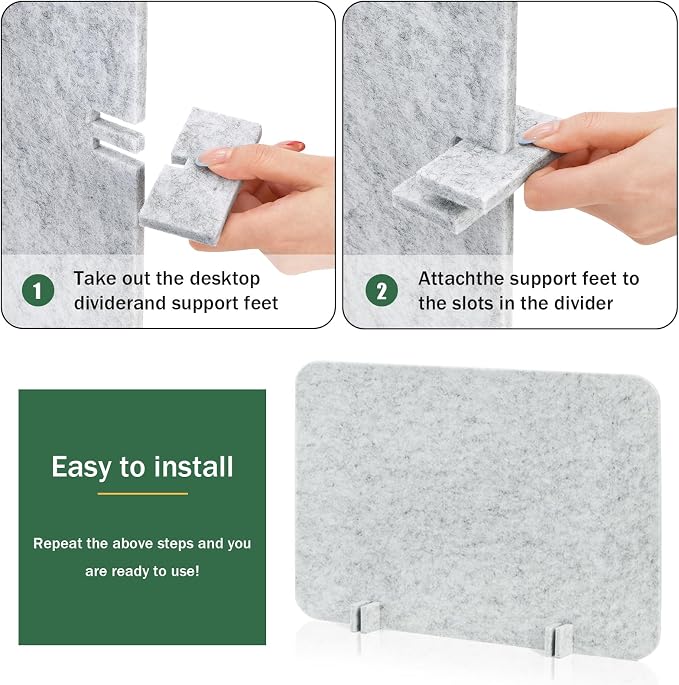 1 Take out the desktop dividerand support feet

2 Attachthe support feet to the slots in the divider

Easy to install

Repeat the above steps and you are ready to use!