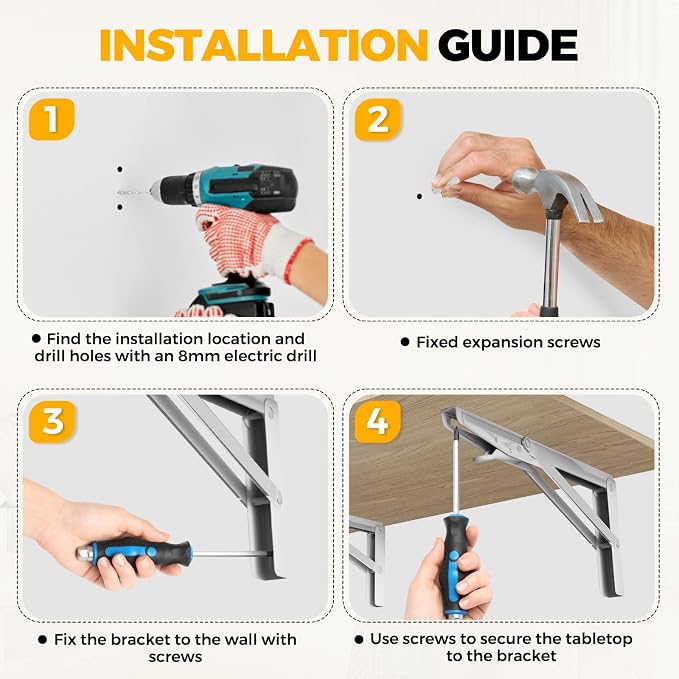 INSTALLATION GUIDE

1

• Find the installation location and drill holes with an 8mm electric drill

2

• Fixed expansion screws

3

• Fix the bracket to the wall with screws

4

• Use screws to secure the tabletop to the bracket