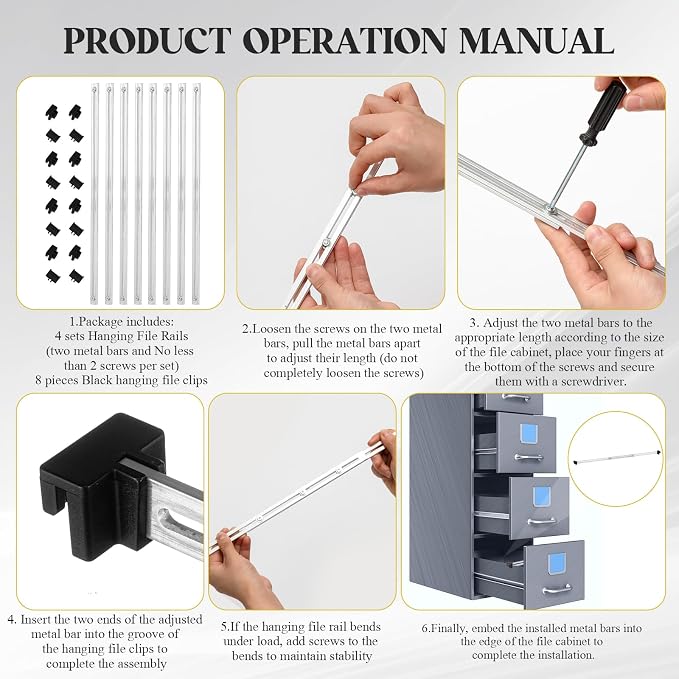 PRODUCT OPERATION MANUAL

1.Package includes:
4 sets Hanging File Rails
(two metal bars and No less than 2 screws per set)
8 pieces Black hanging file clips

2.Loosen the screws on the two metal bars, pull the metal bars apart to adjust their length (do not completely loosen the screws)

3. Adjust the two metal bars to the appropriate length according to the size of the file cabinet, place your fingers at the bottom of the screws and secure them with a screwdriver.

4. Insert the two ends of the adjusted metal bar into the groove of the hanging file clips to complete the assembly

5.If the hanging file rail bends under load, add screws to the bends to maintain stability

6.Finally, embed the installed metal bars into the edge of the file cabinet to complete the installation.