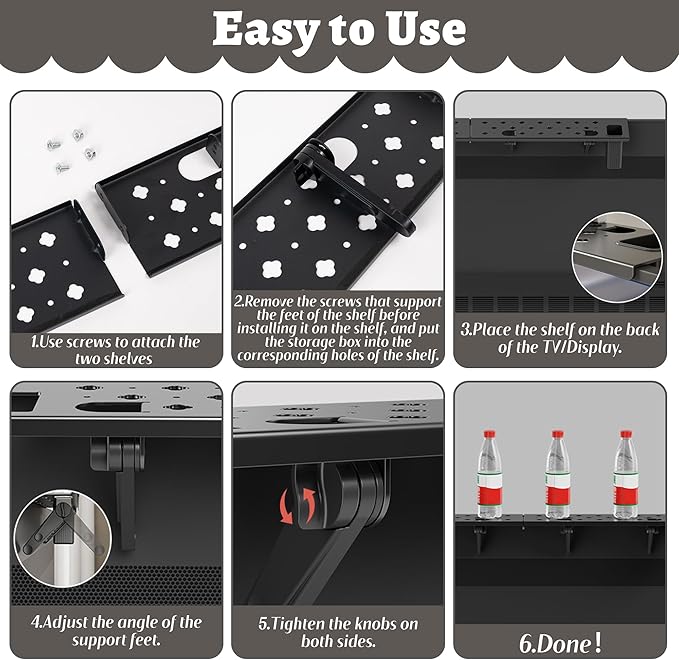 Easy to Use

1.Use screws to attach the two shelves

2.Remove the screws that support the feet of the shelf before installing it on the shelf, and put the storage box into the corresponding holes of the shelf.

3.Place the shelf on the back of the TV/Display.

4.Adjust the angle of the support feet.

5.Tighten the knobs on both sides.

6.Done!