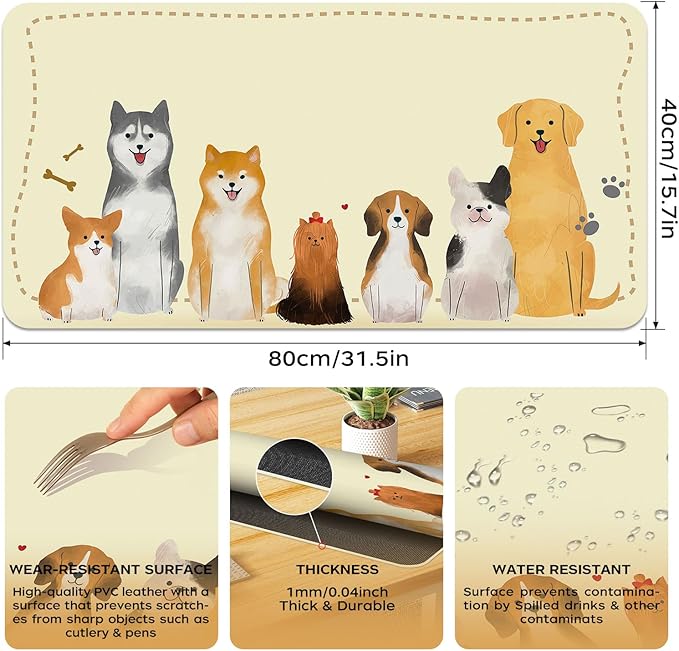 40cm/15.7in

80cm/31.5in

WEAR-RESISTANT SURFACE

High-quality PVC leather with a surface that prevents scratches from sharp objects such as cutlery & pens

THICKNESS

1mm/0.04inch Thick & Durable

WATER RESISTANT

Surface prevents contamination by Spilled drinks & other contaminats