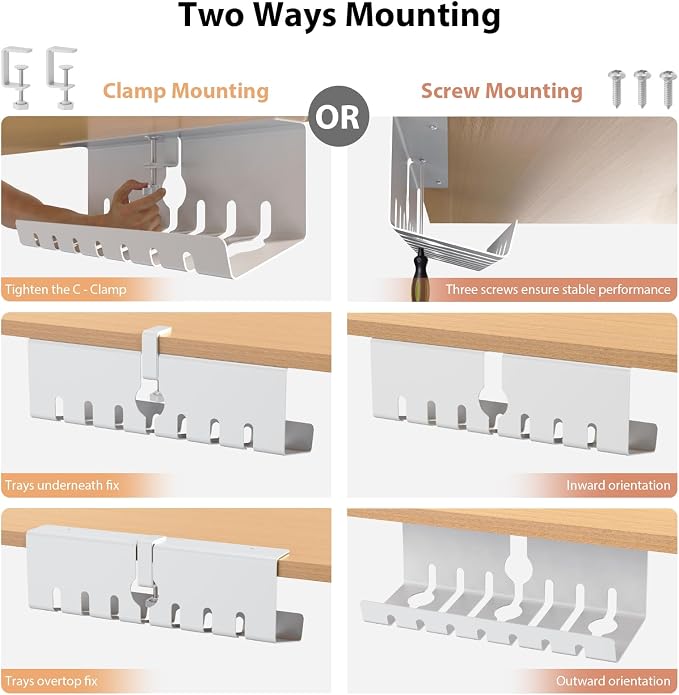 Two Ways Mounting

Clamp Mounting

OR

Screw Mounting

Tighten the C - Clamp

Three screws ensure stable performance

Trays underneath fix

Inward orientation

Trays overtop fix

Outward orientation