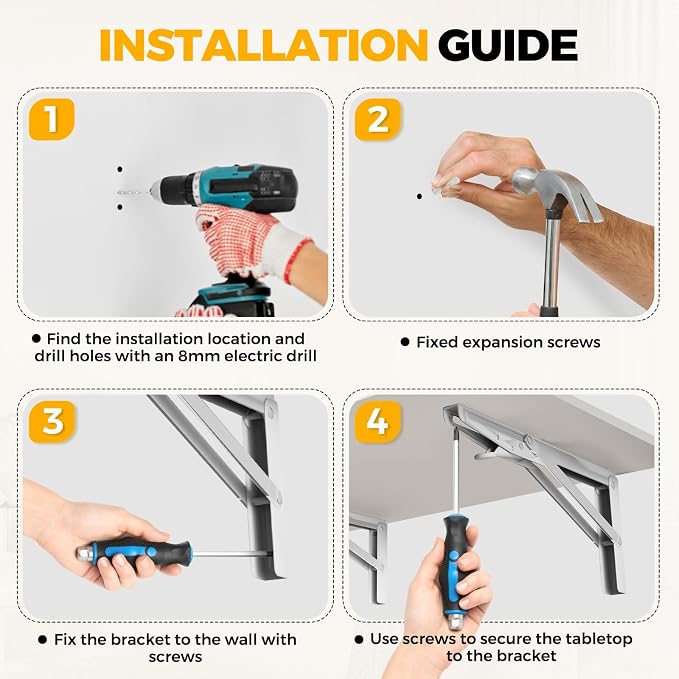 INSTALLATION GUIDE

1

• Find the installation location and drill holes with an 8mm electric drill

2

• Fixed expansion screws

3

• Fix the bracket to the wall with screws

4

• Use screws to secure the tabletop to the bracket