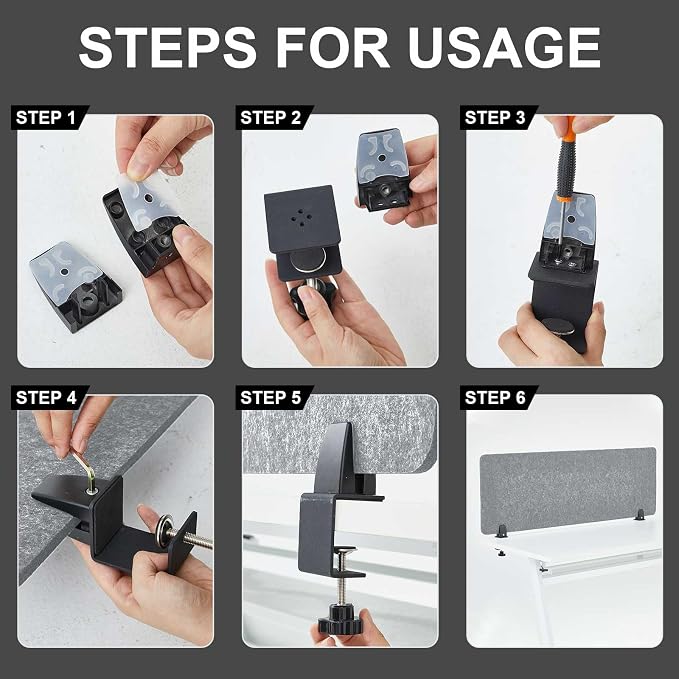 STEPS FOR USAGE

STEP 1

STEP 2

STEP 3

STEP 4

STEP 5

STEP 6