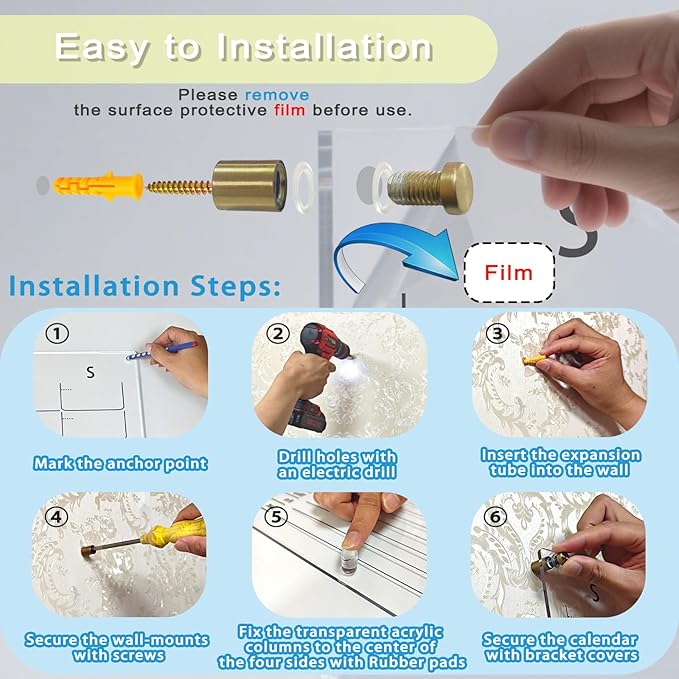 Easy to Installation

Please remove the surface protective film before use.

Film

Installation Steps:

①

S

Mark the anchor point

②

Drill holes with an electric drill

③

Insert the expansion tube into the wall

④

Secure the wall-mounts with screws

⑤

Fix the transparent acrylic columns to the center of the four sides with Rubber pads

⑥

S

Secure the calendar with bracket covers