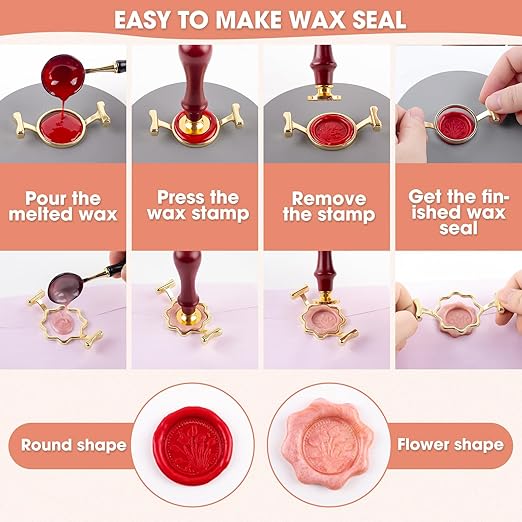 EASY TO MAKE WAX SEAL

Pour the melted wax

Press the wax stamp

Remove the stamp

Get the finished wax seal

Round shape

Flower shape