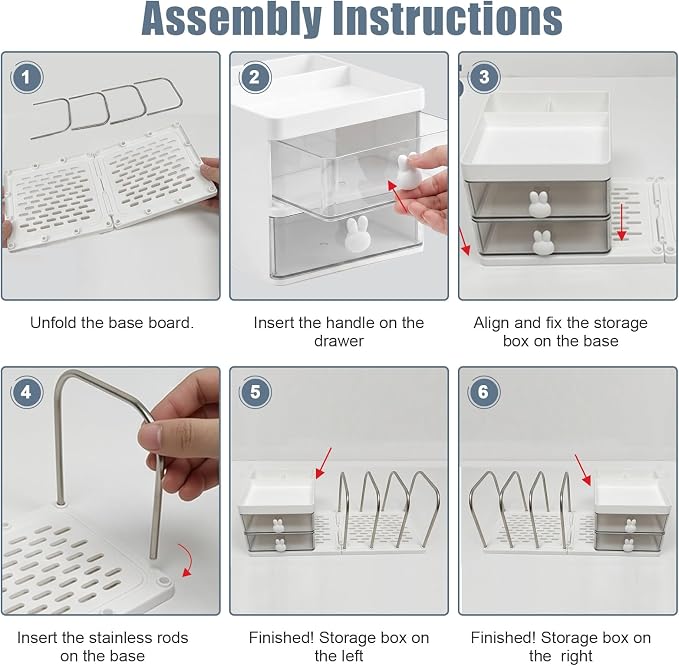 Assembly Instructions

1

Unfold the base board.

2

Insert the handle on the drawer

3

Align and fix the storage box on the base

4

Insert the stainless rods on the base

5

Finished! Storage box on the left

6

Finished! Storage box on the right