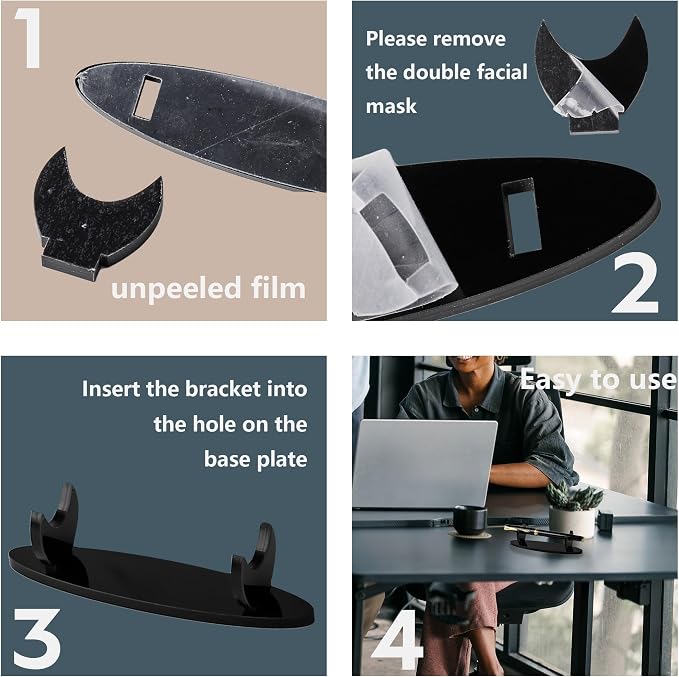 1

unpeeled film

Please remove the double facial mask

2

Insert the bracket into the hole on the base plate

3

Easy to use

4