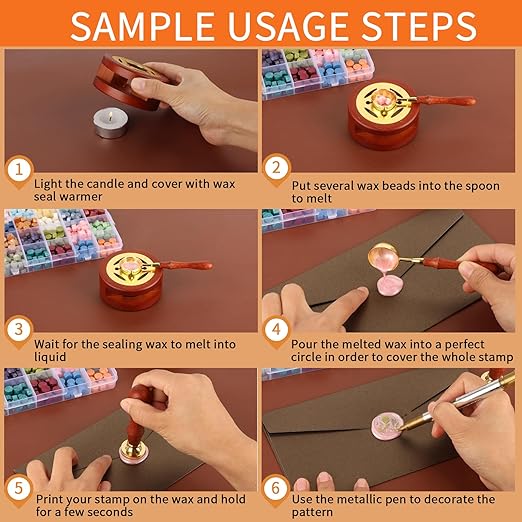 SAMPLE USAGE STEPS

1
Light the candle and cover with wax seal warmer

2
Put several wax beads into the spoon to melt

3
Wait for the sealing wax to melt into liquid

4
Pour the melted wax into a perfect circle in order to cover the whole stamp

5
Print your stamp on the wax and hold for a few seconds

6
Use the metallic pen to decorate the pattern