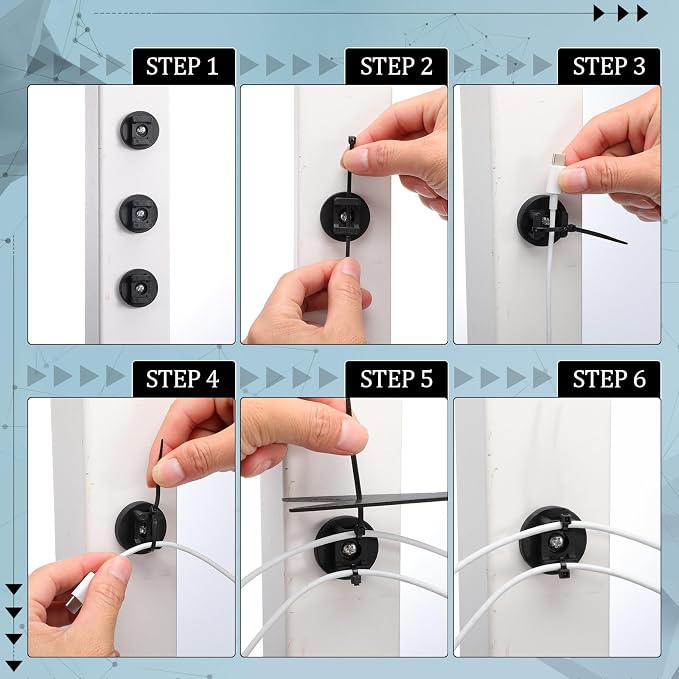 STEP 1

STEP 2

STEP 3

STEP 4

STEP 5

STEP 6