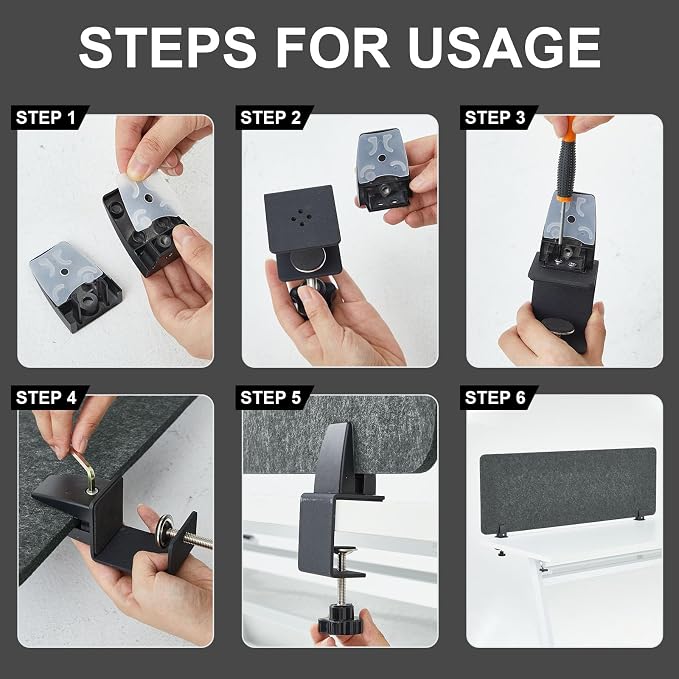 STEPS FOR USAGE

STEP 1

STEP 2

STEP 3

STEP 4

STEP 5

STEP 6