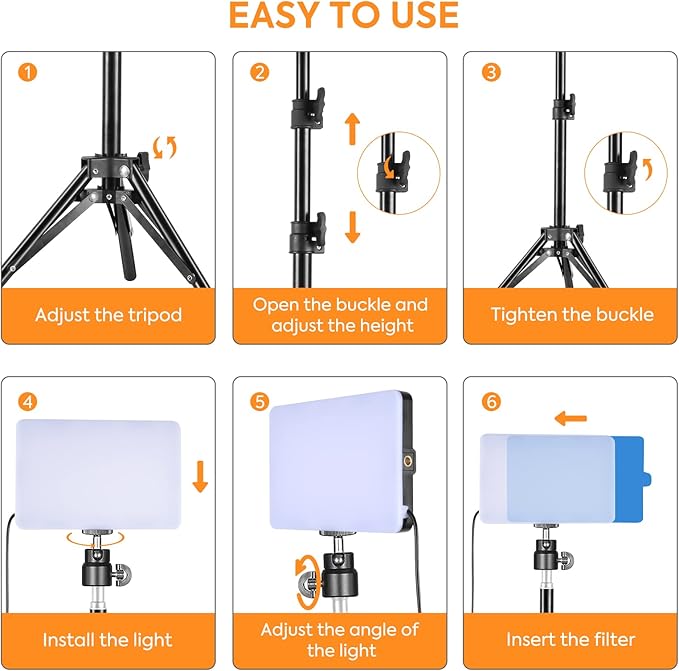 EASY TO USE

1
Adjust the tripod

2
Open the buckle and adjust the height

3
Tighten the buckle

4
Install the light

5
Adjust the angle of the light

6
Insert the filter