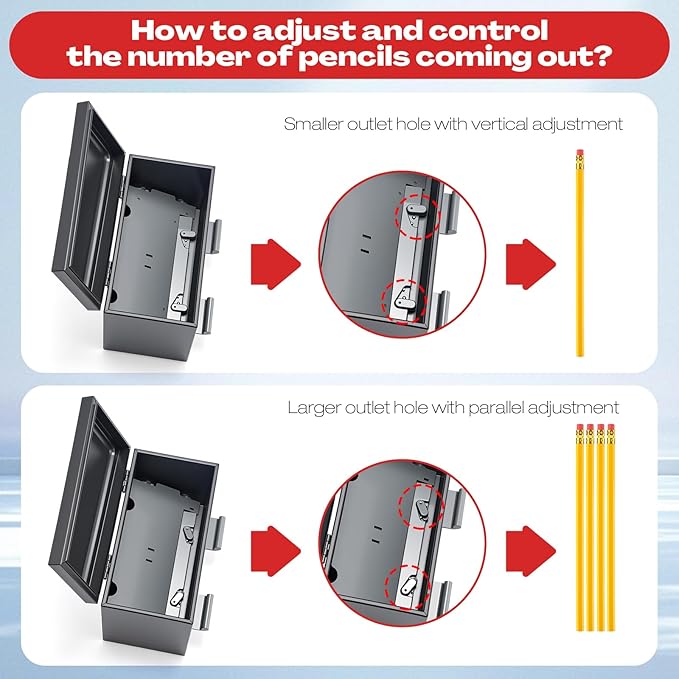 How to adjust and control the number of pencils coming out?

Smaller outlet hole with vertical adjustment

Larger outlet hole with parallel adjustment