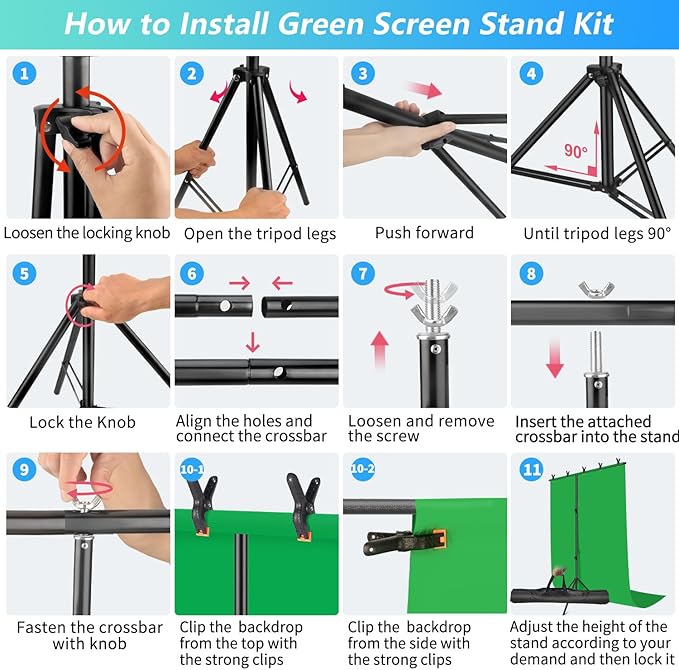 How to Install Green Screen Stand Kit

1
Loosen the locking knob

2
Open the tripod legs

3
Push forward

4
90°
Until tripod legs 90°

5
Lock the Knob

6
Align the holes and connect the crossbar

7
Loosen and remove the screw

8
Insert the attached crossbar into the stand

9
Fasten the crossbar with knob

10-1
Clip the backdrop from the top with the strong clips

10-2
Clip the backdrop from the side with the strong clips

11
Adjust the height of the stand according to your demand and then lock it