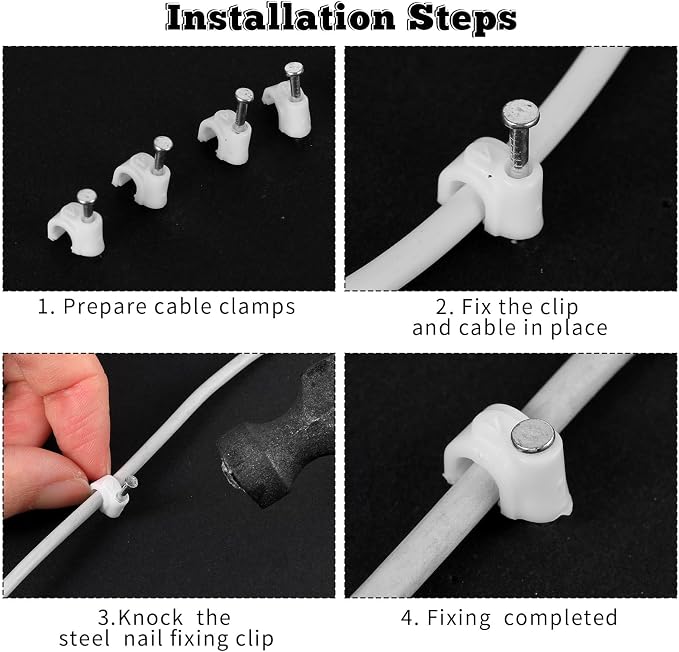 Installation Steps

1. Prepare cable clamps

2. Fix the clip and cable in place

3.Knock the steel nail fixing clip

4. Fixing completed