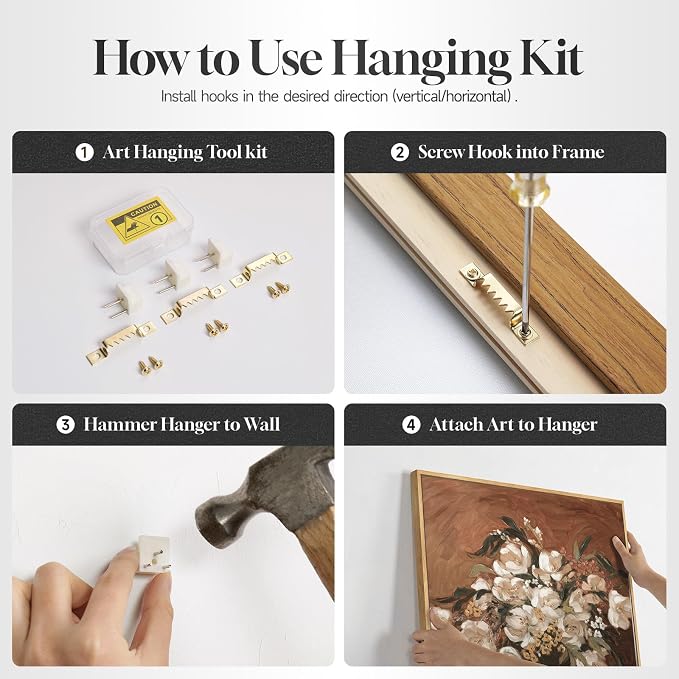 How to Use Hanging Kit

Install hooks in the desired direction (vertical/horizontal) .

1 Art Hanging Tool kit

CAUTION

2 Screw Hook into Frame

3 Hammer Hanger to Wall

4 Attach Art to Hanger