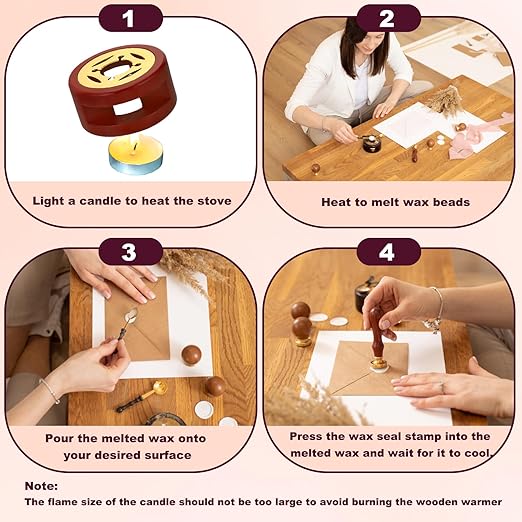 1

Light a candle to heat the stove

2

Heat to melt wax beads

3

Pour the melted wax onto your desired surface

4

Press the wax seal stamp into the melted wax and wait for it to cool.

Note:
The flame size of the candle should not be too large to avoid burning the wooden warmer