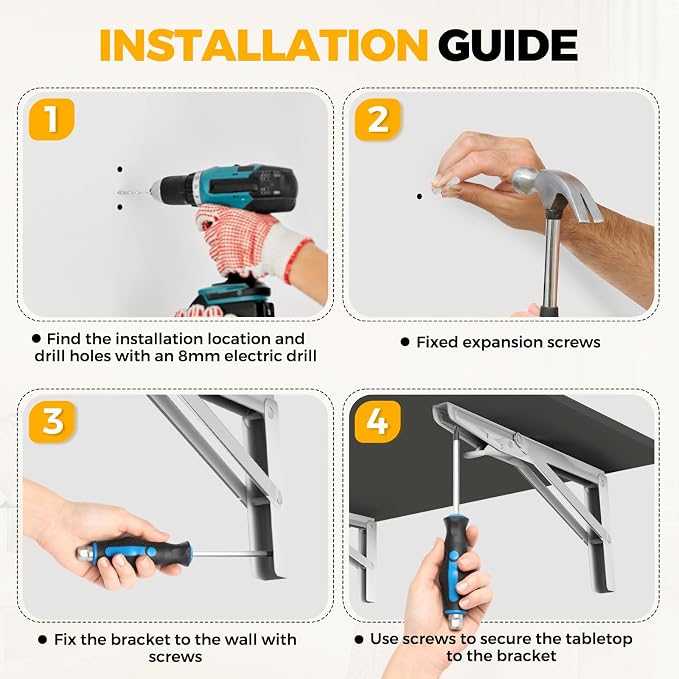 INSTALLATION GUIDE

1

• Find the installation location and drill holes with an 8mm electric drill

2

• Fixed expansion screws

3

• Fix the bracket to the wall with screws

4

• Use screws to secure the tabletop to the bracket