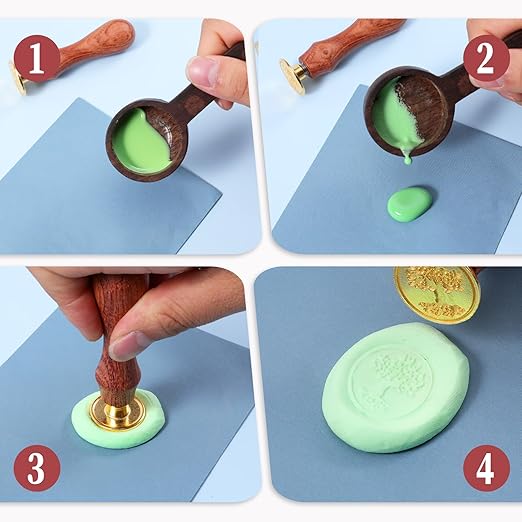 1

2

3

4