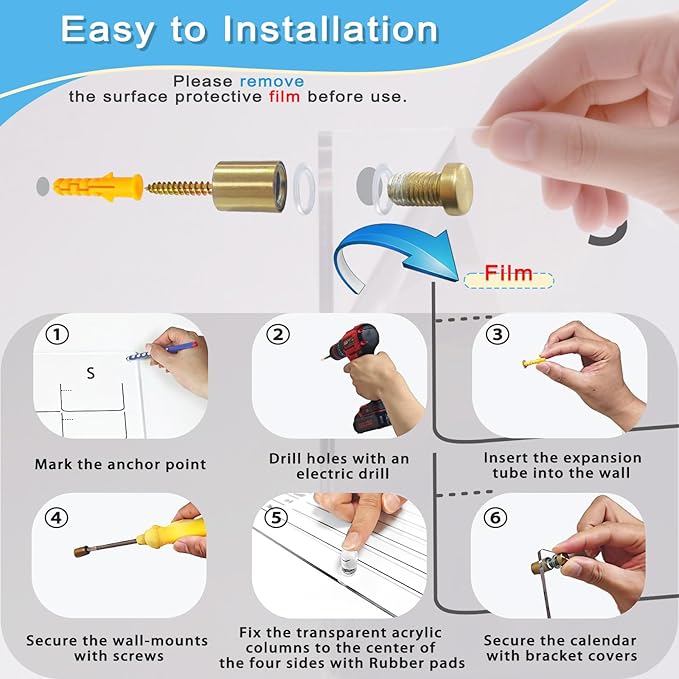 Easy to Installation

Please remove the surface protective film before use.

Film

①

S

Mark the anchor point

②

Drill holes with an electric drill

③

Insert the expansion tube into the wall

④

Secure the wall-mounts with screws

⑤

Fix the transparent acrylic columns to the center of the four sides with Rubber pads

⑥

Secure the calendar with bracket covers