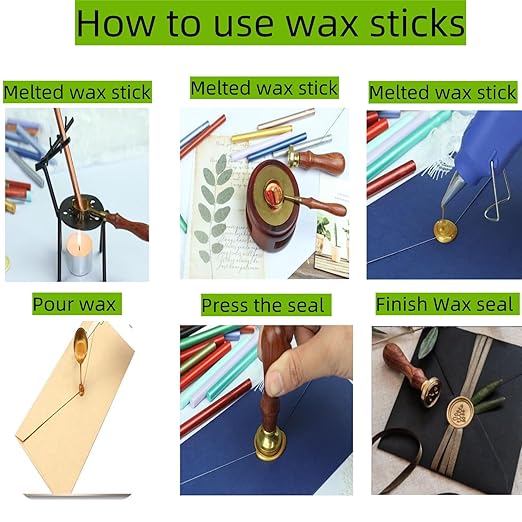 How to use wax sticks

Melted wax stick

Melted wax stick

Melted wax stick

Pour wax

Press the seal

Finish Wax seal