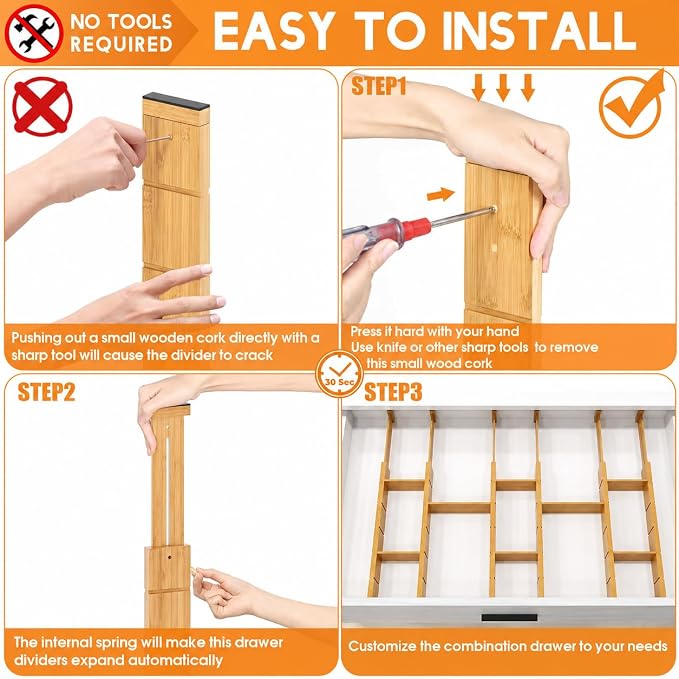 NO TOOLS REQUIRED

EASY TO INSTALL

Pushing out a small wooden cork directly with a sharp tool will cause the divider to crack

STEP1

Press it hard with your hand
Use knife or other sharp tools to remove this small wood cork

30 Sec

STEP2

The internal spring will make this drawer dividers expand automatically

STEP3

Customize the combination drawer to your needs