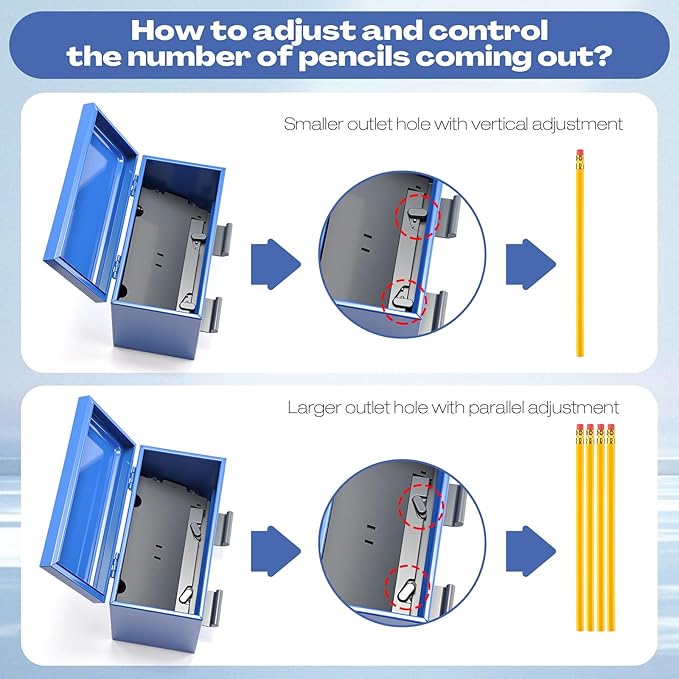 How to adjust and control the number of pencils coming out?

Smaller outlet hole with vertical adjustment

Larger outlet hole with parallel adjustment