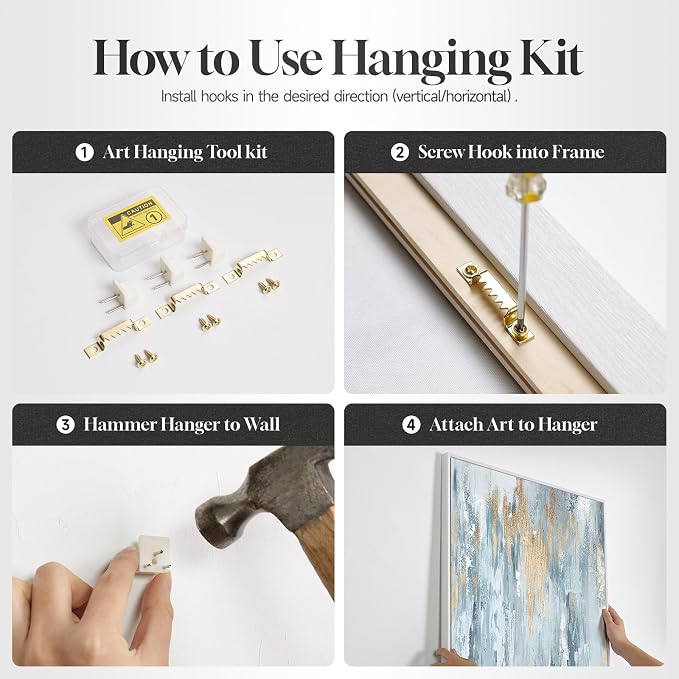 How to Use Hanging Kit

Install hooks in the desired direction (vertical/horizontal) .

1 Art Hanging Tool kit

CAUTION

1

2 Screw Hook into Frame

3 Hammer Hanger to Wall

4 Attach Art to Hanger