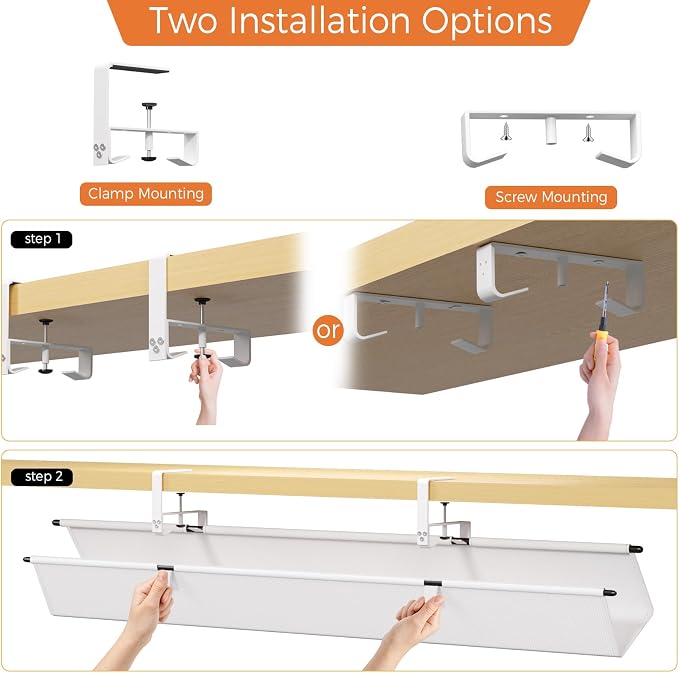 Two Installation Options

Clamp Mounting

Screw Mounting

step 1

or

step 2